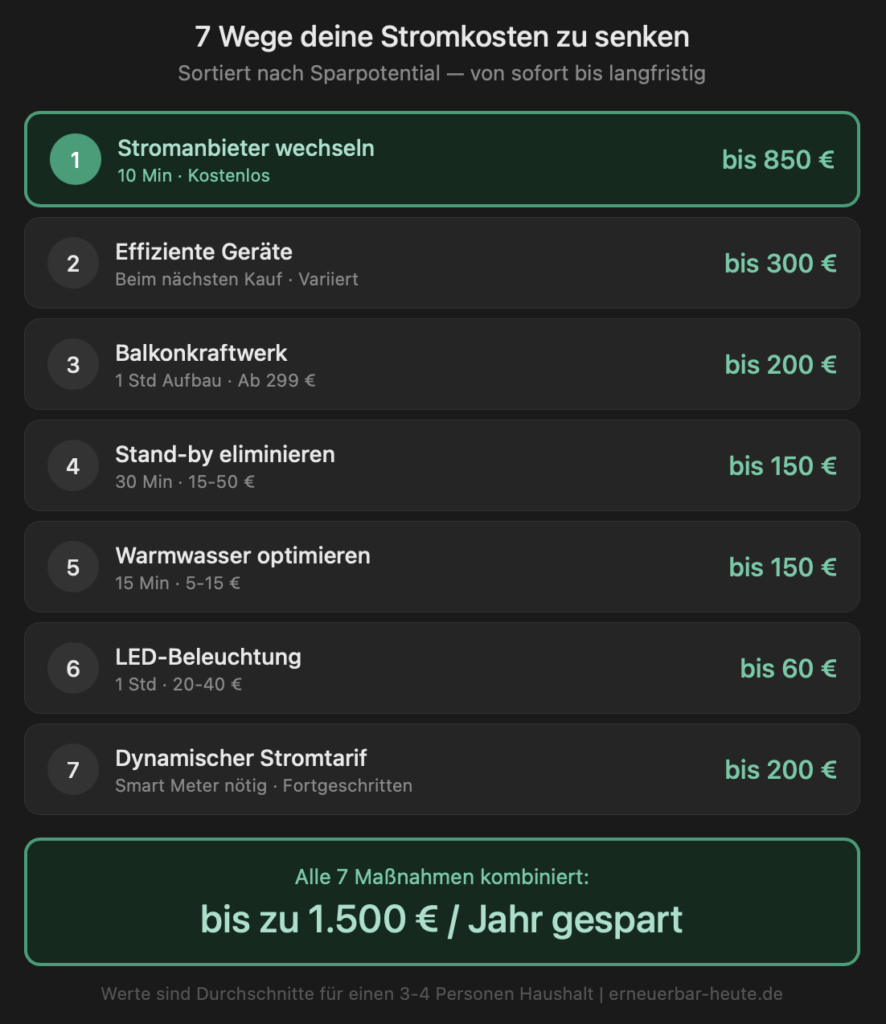 7 Wege deine Stromkosten zu senken
Sortiert nach Sparpotential — von sofort bis langfristig

1 Stromanbieter wechseln
10 Min · Kostenlos
bis 850 €

2 Effiziente Geräte
Beim nächsten Kauf · Variiert
bis 300 €

3 Balkonkraftwerk
1 Std Aufbau · Ab 299 €
bis 200 €

4 Stand-by eliminieren
30 Min · 15-50 €
bis 150 €

5 Warmwasser optimieren
15 Min · 5-15 €
bis 150 €

6 LED-Beleuchtung
1 Std · 20-40 €
bis 60 €

7 Dynamischer Stromtarif
Smart Meter nötig · Fortgeschritten
bis 200 €

Alle 7 Maßnahmen kombiniert:
bis zu 1.500 € / Jahr gespart

Werte sind Durchschnitte für einen 3-4 Personen Haushalt | erneuerbar-heute.de